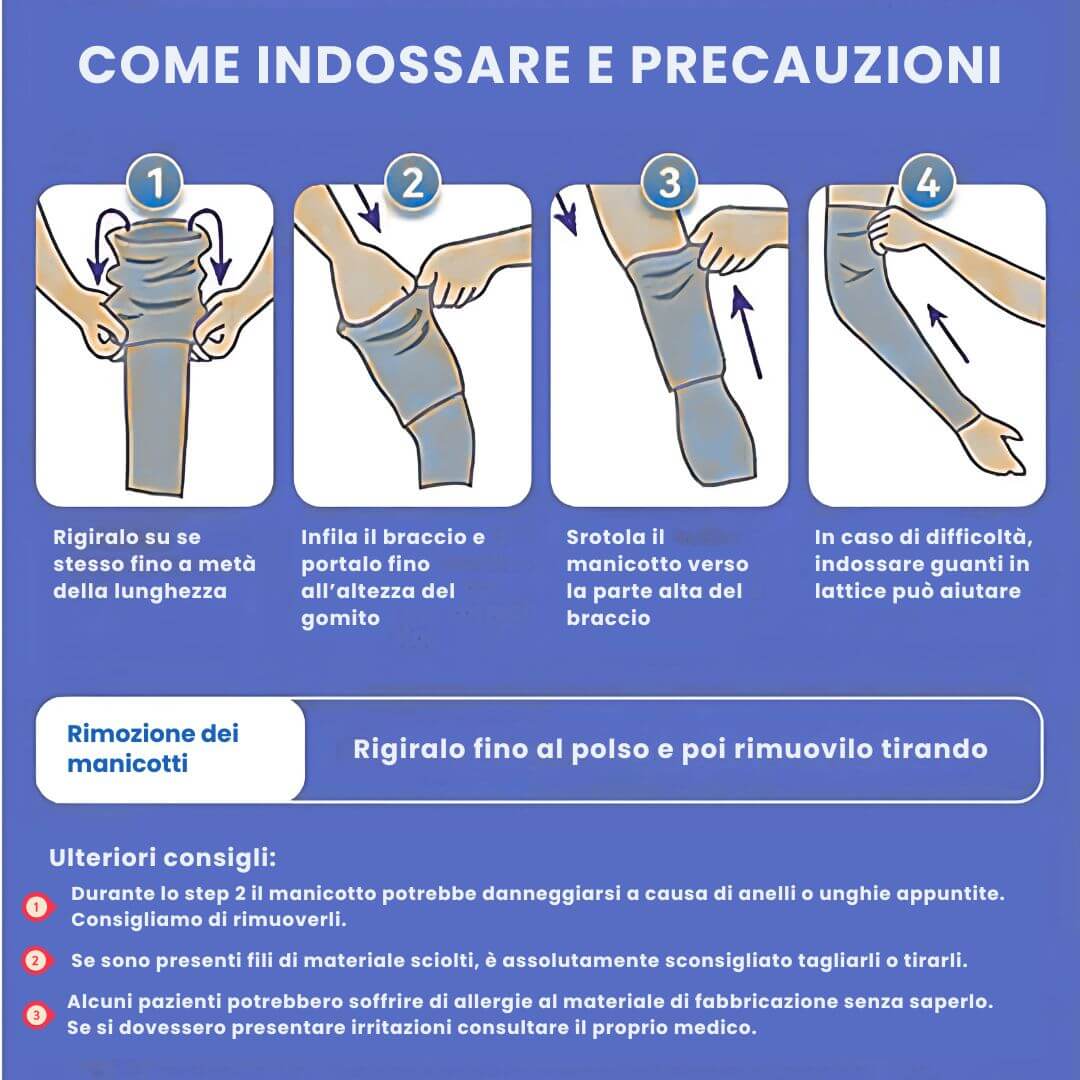 COME INDOSSARE E PRECAUZIONI

1

Rigiralo su se stesso fino a metà della lunghezza

2

Infila il braccio e portalo fino all'altezza del gomito

3

Srotola il manicotto verso la parte alta del braccio

4

In caso di difficoltà, indossare guanti in lattice può aiutare

Rimozione dei manicotti

Rigiralo fino al polso e poi rimuovilo tirando

Ulteriori consigli:

1 Durante lo step 2 il manicotto potrebbe danneggiarsi a causa di anelli o unghie appuntite. Consigliamo di rimuoverli.

2 Se sono presenti fili di materiale sciolti, è assolutamente sconsigliato tagliarli o tirarli.

3 Alcuni pazienti potrebbero soffrire di allergie al materiale di fabbricazione senza saperlo. Se si dovessero presentare irritazioni consultare il proprio medico.